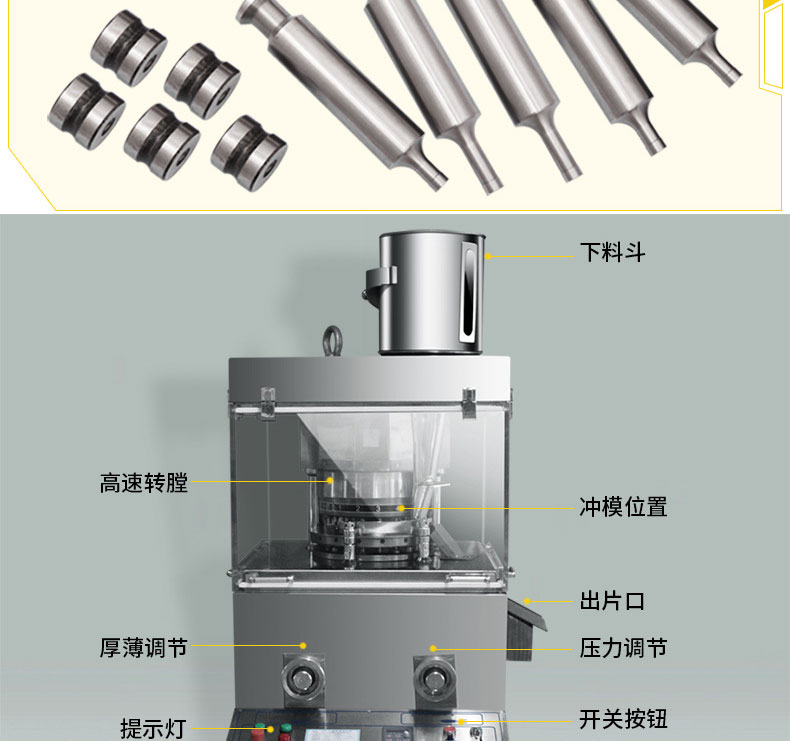 下料斗

高速转膛

冲模位置

出片口

厚薄调节

压力调节

提示灯

开关按钮